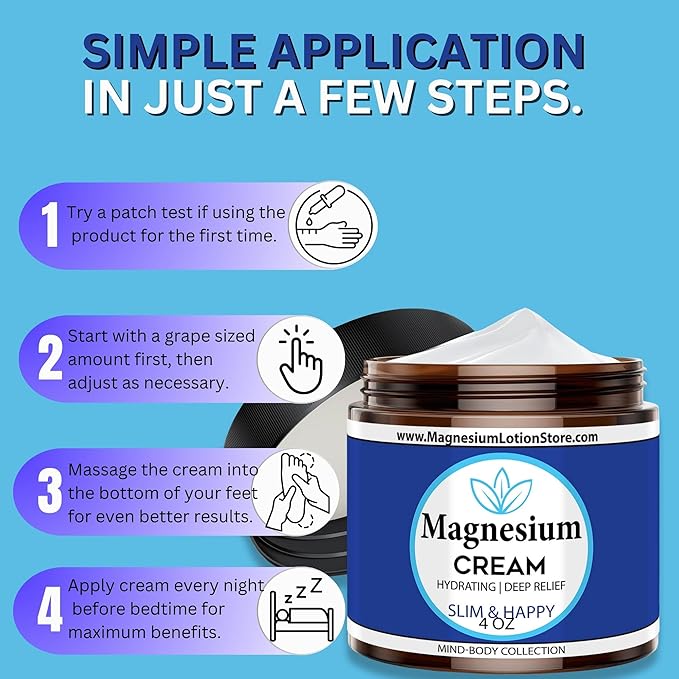 SIMPLE APPLICATION
IN JUST A FEW STEPS.

1 Try a patch test if using the product for the first time.

2 Start with a grape sized amount first, then adjust as necessary.

3 Massage the cream into the bottom of your feet for even better results.

4 Apply cream every night before bedtime for maximum benefits.

z z Z

www.MagnesiumLotionStore.com

Magnesium
CREAM
HYDRATING | DEEP RELIEF
SLIM & HAPPY
4 OZ
MIND-BODY COLLECTION