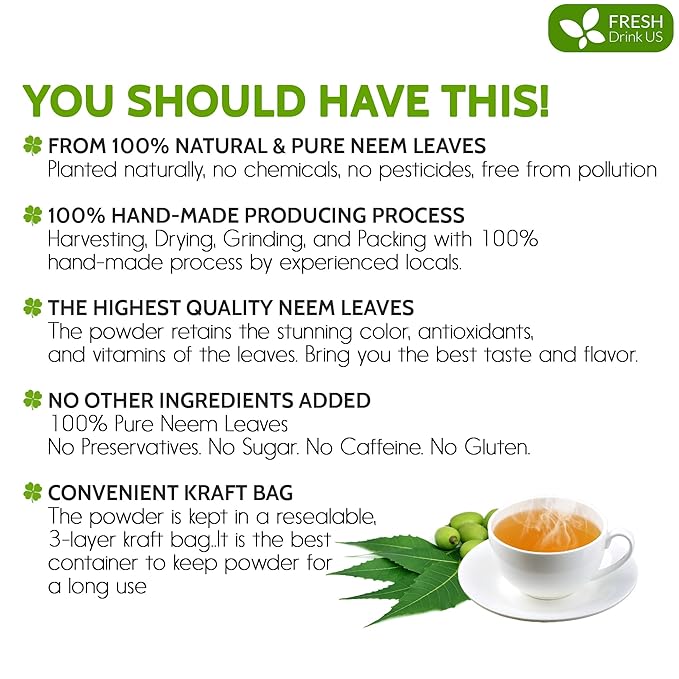 FRESH
Drink US

YOU SHOULD HAVE THIS!

FROM 100% NATURAL & PURE NEEM LEAVES
Planted naturally, no chemicals, no pesticides, free from pollution

100% HAND-MADE PRODUCING PROCESS
Harvesting, Drying, Grinding, and Packing with 100% hand-made process by experienced locals.

THE HIGHEST QUALITY NEEM LEAVES
The powder retains the stunning color, antioxidants, and vitamins of the leaves. Bring you the best taste and flavor.

NO OTHER INGREDIENTS ADDED
100% Pure Neem Leaves
No Preservatives. No Sugar. No Caffeine. No Gluten.

CONVENIENT KRAFT BAG
The powder is kept in a resealable, 3-layer kraft bag..It is the best container to keep powder for a long use