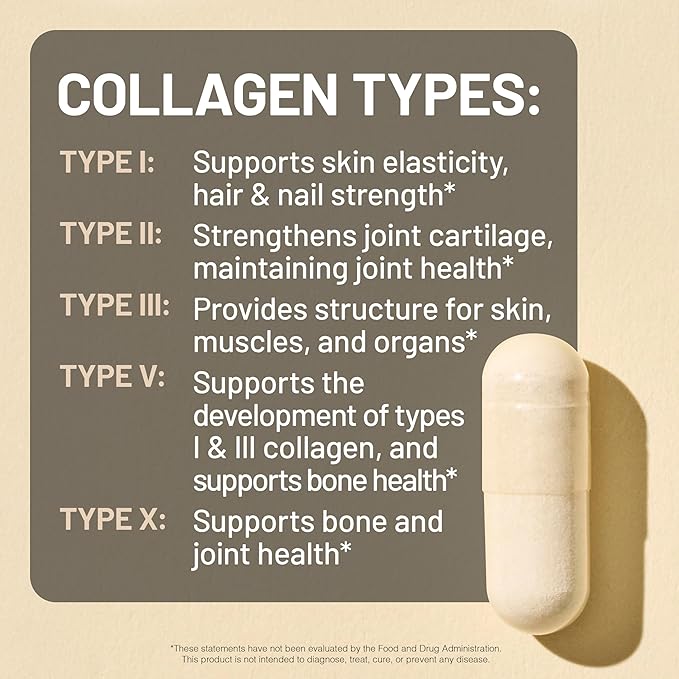 COLLAGEN TYPES:

TYPE I: Supports skin elasticity, hair & nail strength*

TYPE II: Strengthens joint cartilage, maintaining joint health*

TYPE III: Provides structure for skin, muscles, and organs*

TYPE V: Supports the development of types I & III collagen, and supports bone health*

TYPE X: Supports bone and joint health*

*These statements have not been evaluated by the Food and Drug Administration. This product is not intended to diagnose, treat, cure, or prevent any disease.