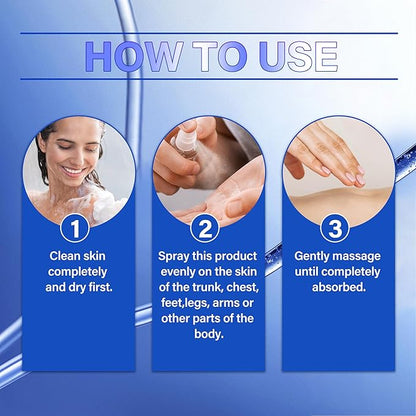 HOW TO USE

1
Clean skin completely and dry first.

2
Spray this product evenly on the skin of the trunk, chest, feet,legs, arms or other parts of the body.

3
Gently massage until completely absorbed.