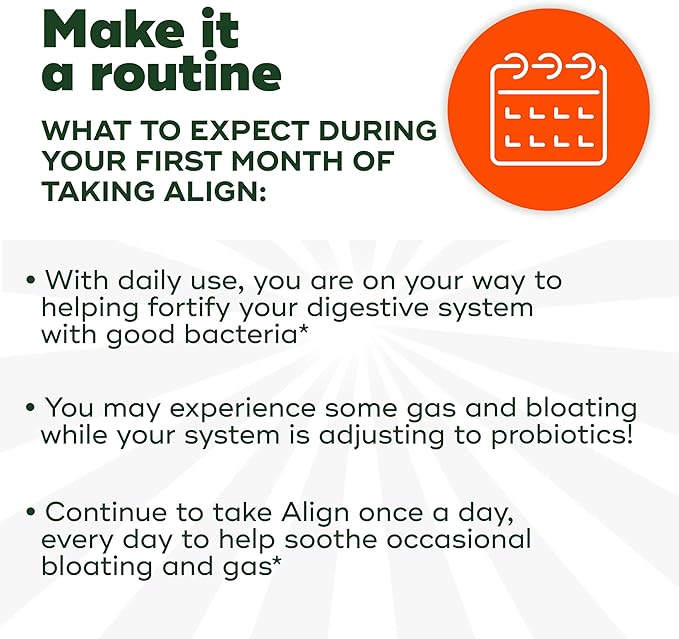 Make it a routine

WHAT TO EXPECT DURING YOUR FIRST MONTH OF TAKING ALIGN:

• With daily use, you are on your way to helping fortify your digestive system with good bacteria*

• You may experience some gas and bloating while your system is adjusting to probiotics!

• Continue to take Align once a day, every day to help soothe occasional bloating and gas*