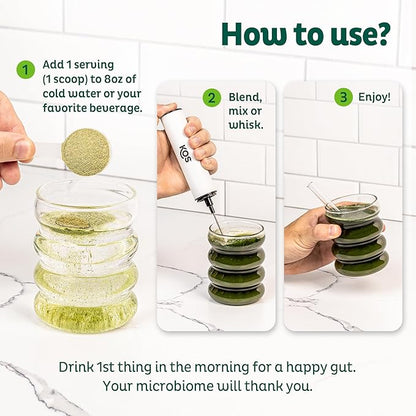 How to use?

1 Add 1 serving (1 scoop) to 8oz of cold water or your favorite beverage.

2 Blend, mix or whisk.

KOS

3 Enjoy!

Drink 1st thing in the morning for a happy gut. Your microbiome will thank you.