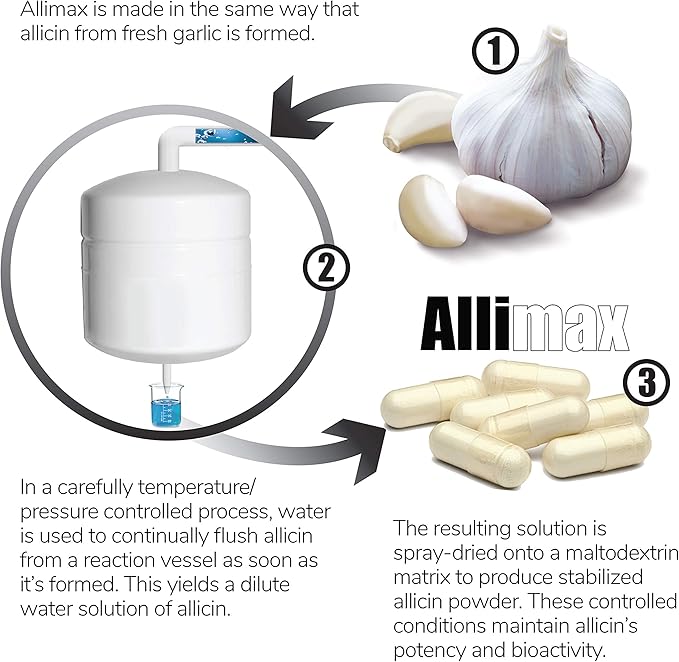 Allimax is made in the same way that allicin from fresh garlic is formed.

1

2

Allimax

3

In a carefully temperature/ pressure controlled process, water is used to continually flush allicin from a reaction vessel as soon as it's formed. This yields a dilute water solution of allicin.

The resulting solution is spray-dried onto a maltodextrin matrix to produce stabilized allicin powder. These controlled conditions maintain allicin's potency and bioactivity.