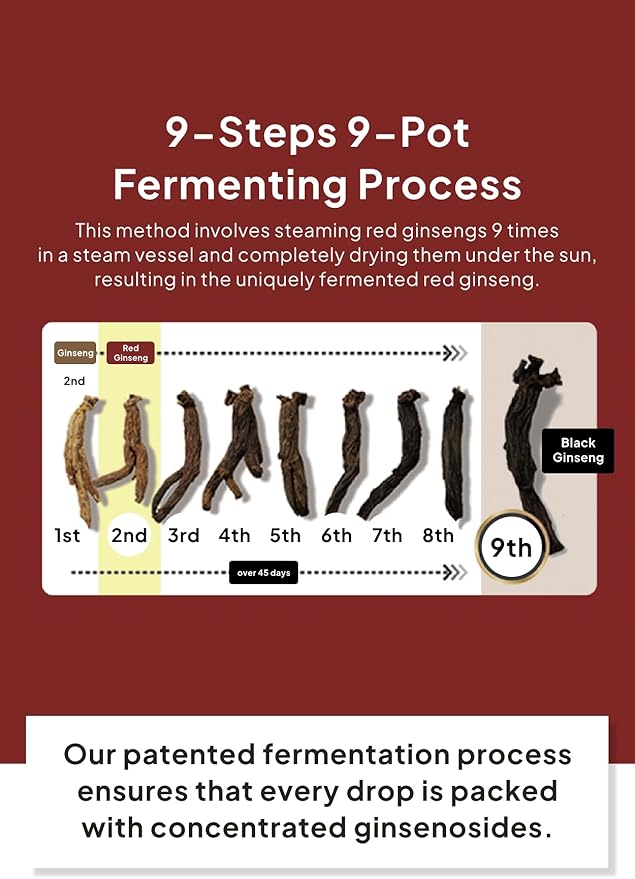 9-Steps 9-Pot Fermenting Process

This method involves steaming red ginsengs 9 times in a steam vessel and completely drying them under the sun, resulting in the uniquely fermented red ginseng.

Ginseng

Red Ginseng

2nd

Black Ginseng

1st 2nd 3rd 4th 5th 6th 7th 8th 9th

over 45 days

Our patented fermentation process ensures that every drop is packed with concentrated ginsenosides.