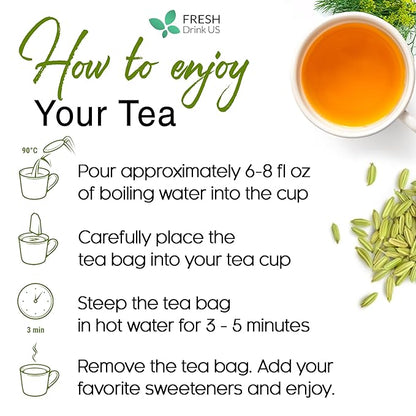 FRESH
Drink US

How to enjoy
Your Tea

90°C

Pour approximately 6-8 fl oz of boiling water into the cup

Carefully place the tea bag into your tea cup

3 min

Steep the tea bag in hot water for 3 - 5 minutes

Remove the tea bag. Add your favorite sweeteners and enjoy.