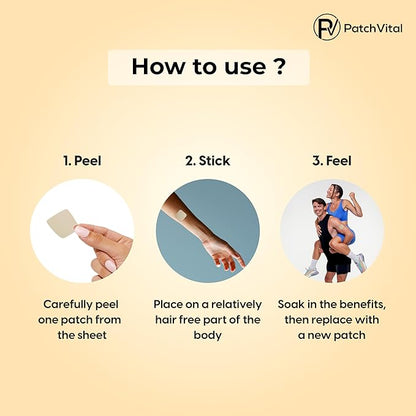 PV PatchVital

How to use ?

1. Peel

Carefully peel one patch from the sheet

2. Stick

Place on a relatively hair free part of the body

3. Feel

Soak in the benefits, then replace with a new patch