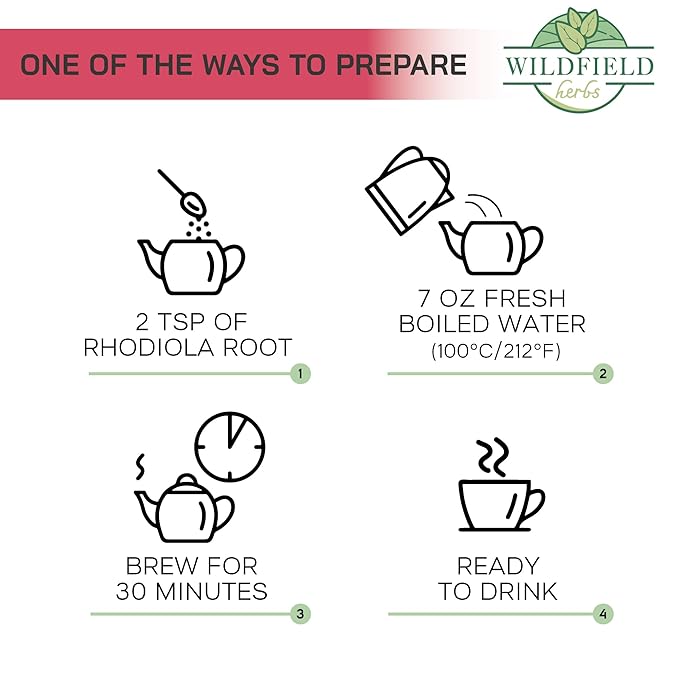 ONE OF THE WAYS TO PREPARE

WILDFIELD
herbs

2 TSP OF RHODIOLA ROOT
1

7 OZ FRESH BOILED WATER (100°C/212°F)
2

BREW FOR 30 MINUTES
3

READY TO DRINK
4