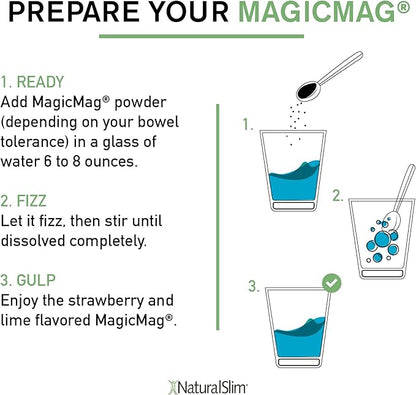 PREPARE YOUR MAGICMAG®

1. READY
Add MagicMag® powder (depending on your bowel tolerance) in a glass of water 6 to 8 ounces.

2. FIZZ
Let it fizz, then stir until dissolved completely.

3. GULP
Enjoy the strawberry and lime flavored MagicMag®.

1.

2.

3.

NaturalSlim