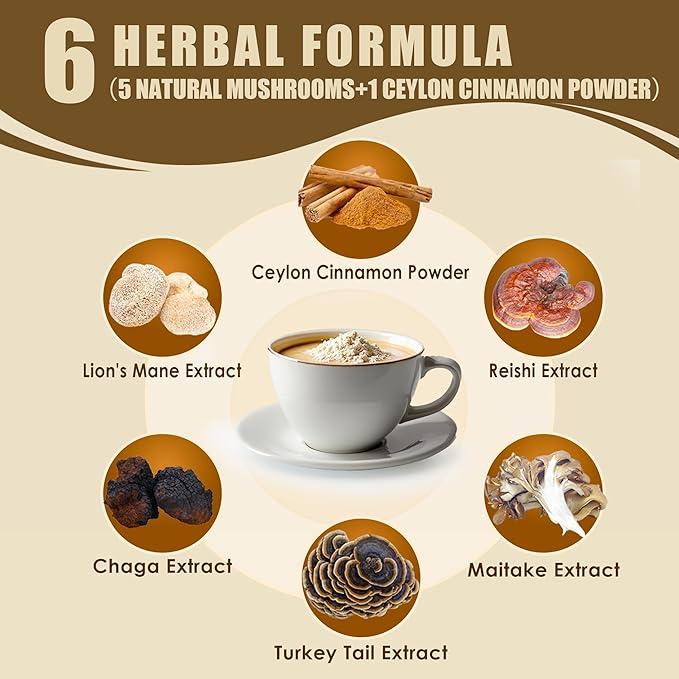 6 HERBAL FORMULA
(5 NATURAL MUSHROOMS+1 CEYLON CINNAMON POWDER)

Ceylon Cinnamon Powder

Lion's Mane Extract

Reishi Extract

Chaga Extract

Maitake Extract

Turkey Tail Extract