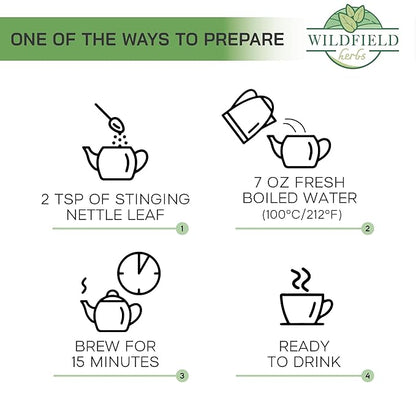 ONE OF THE WAYS TO PREPARE

WILDFIELD herbs

2 TSP OF STINGING NETTLE LEAF

1

7 OZ FRESH BOILED WATER (100°C/212°F)

2

BREW FOR 15 MINUTES

3

READY TO DRINK

4