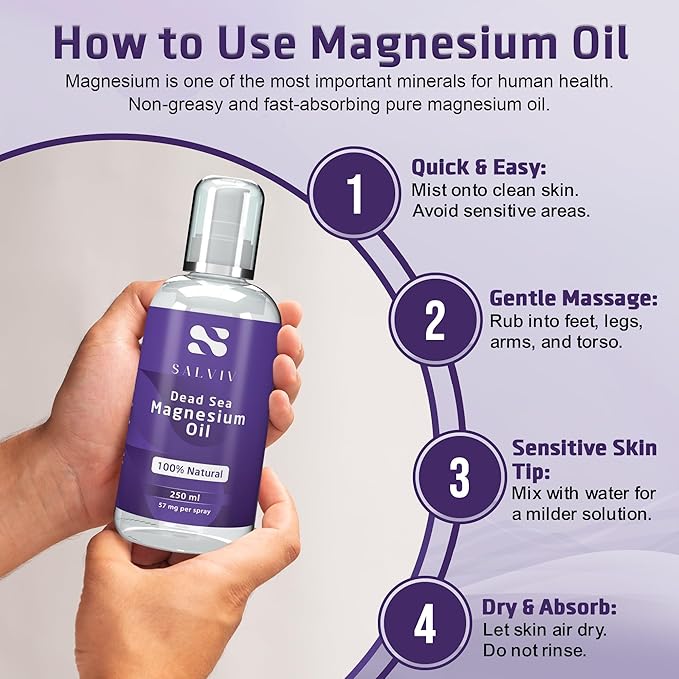 How to Use Magnesium Oil

Magnesium is one of the most important minerals for human health. Non-greasy and fast-absorbing pure magnesium oil.

SALVIV

Dead Sea Magnesium Oil

100% Natural

250 ml
57 mg per spray

1
Quick & Easy:
Mist onto clean skin. Avoid sensitive areas.

2
Gentle Massage:
Rub into feet, legs, arms, and torso.

3
Sensitive Skin Tip:
Mix with water for a milder solution.

4
Dry & Absorb:
Let skin air dry. Do not rinse.