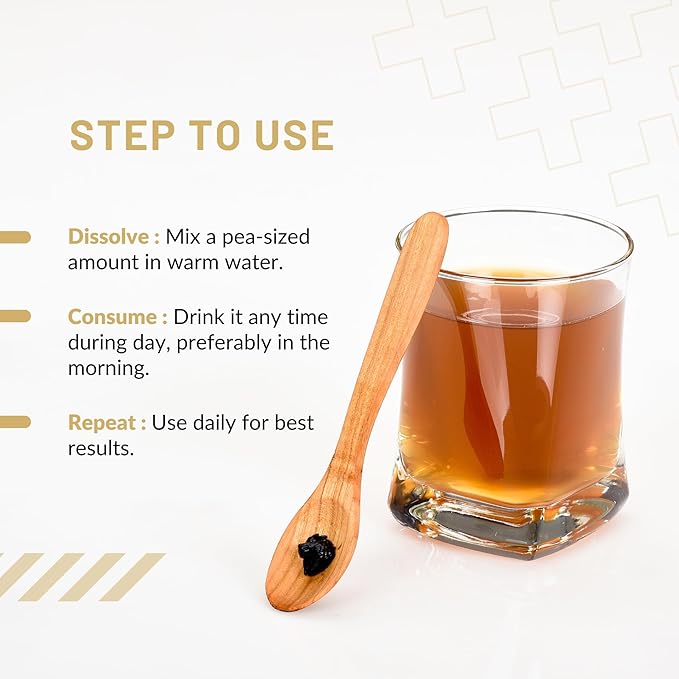 STEP TO USE

Dissolve : Mix a pea-sized amount in warm water.

Consume : Drink it any time during day, preferably in the morning.

Repeat : Use daily for best results.