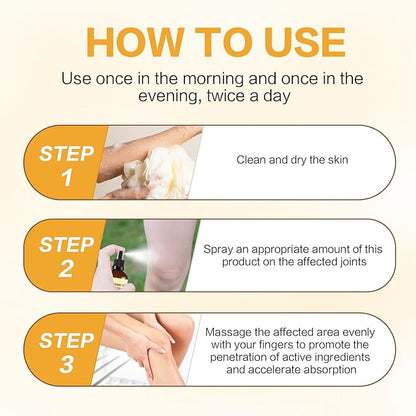 HOW TO USE

Use once in the morning and once in the evening, twice a day

STEP 1

Clean and dry the skin

STEP 2

Spray an appropriate amount of this product on the affected joints

STEP 3

Massage the affected area evenly with your fingers to promote the penetration of active ingredients and accelerate absorption