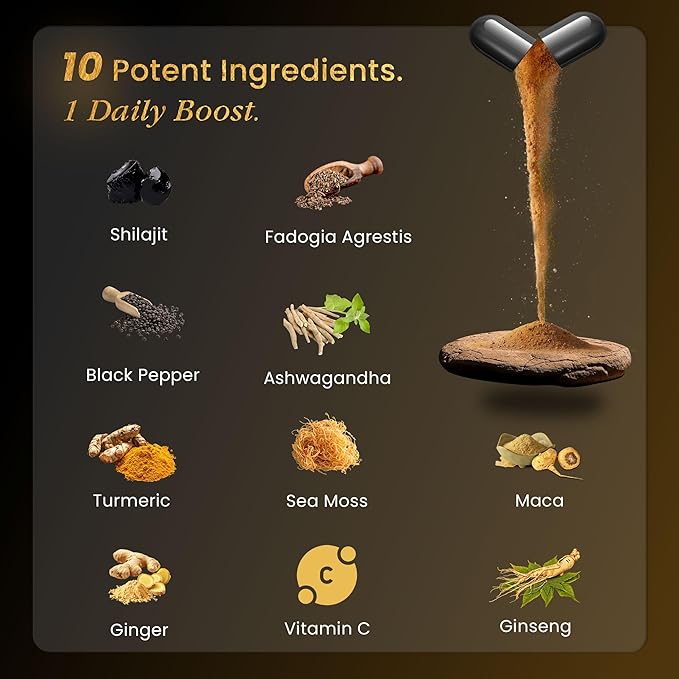 10 Potent Ingredients.
1 Daily Boost.

Shilajit

Fadogia Agrestis

Black Pepper

Ashwagandha

Turmeric

Sea Moss

Maca

Ginger

C

Vitamin C

Ginseng