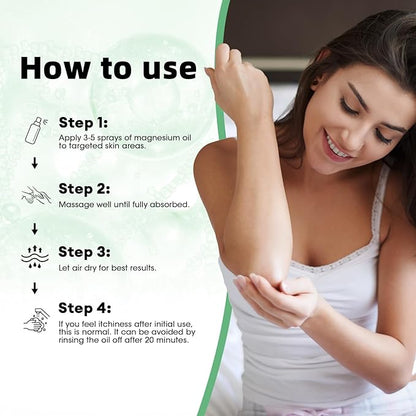 How to use

Step 1:
Apply 3-5 sprays of magnesium oil to targeted skin areas.

Step 2:
Massage well until fully absorbed.

Step 3:
Let air dry for best results.

Step 4:
If you feel itchiness after initial use, this is normal. It can be avoided by rinsing the oil off after 20 minutes.