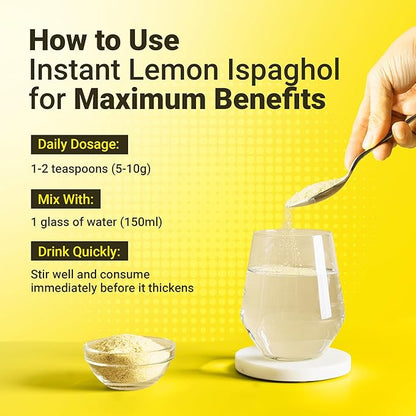 How to Use
Instant Lemon Ispaghol
for Maximum Benefits

Daily Dosage:

1-2 teaspoons (5-10g)

Mix With:

1 glass of water (150ml)

Drink Quickly:

Stir well and consume immediately before it thickens