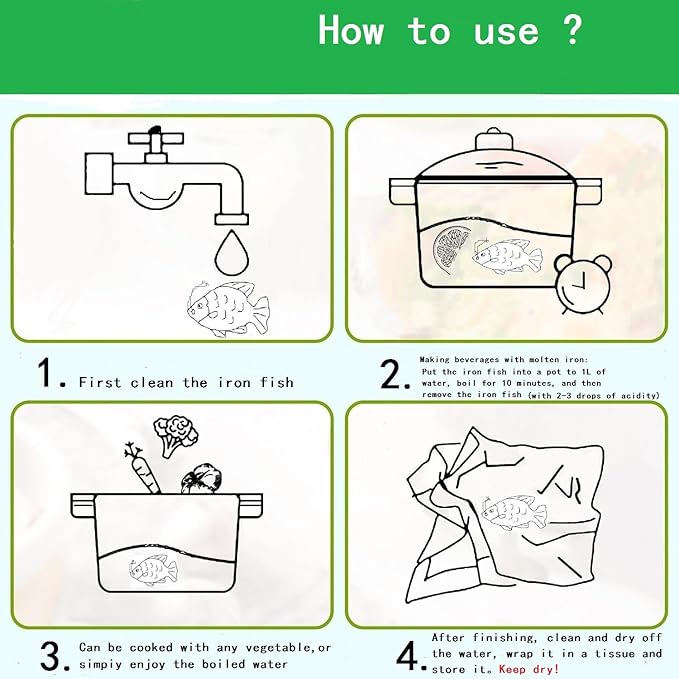 How to use ?

1. First clean the iron fish

2. Making beverages with molten iron: Put the iron fish into a pot to 1L of water, boil for 10 minutes, and then remove the iron fish (with 2-3 drops of acidity)

3. Can be cooked with any vegetable,or simpiy enjoy the boiled water

4. After finishing, clean and dry off the water, wrap it in a tissue and store it. Keep dry!