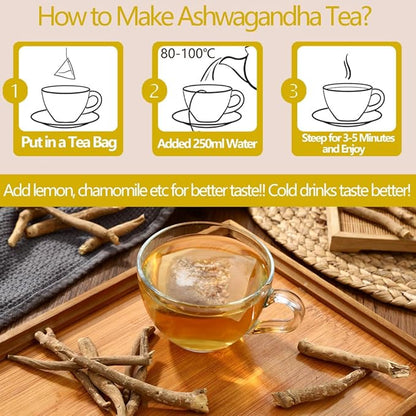 How to Make Ashwagandha Tea?

1
Put in a Tea Bag

2
80-100°C
Added 250ml Water

3
Steep for 3-5 Minutes and Enjoy

Add lemon, chamomile etc for better taste!! Cold drinks taste better!