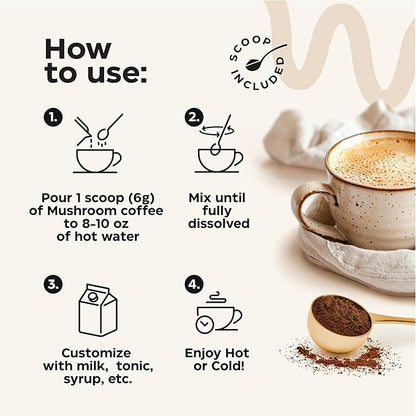 How to use:

SCOOP INCLUDED

1.
Pour 1 scoop (6g) of Mushroom coffee to 8-10 oz of hot water

2.
Mix until fully dissolved

3.
Customize with milk, tonic, syrup, etc.

4.
Enjoy Hot or Cold!