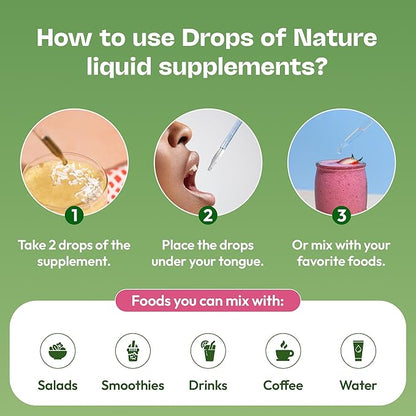 How to use Drops of Nature liquid supplements?

1

Take 2 drops of the supplement.

2

Place the drops under your tongue.

3

Or mix with your favorite foods.

Foods you can mix with:

Salads

Smoothies

Drinks

Coffee

Water