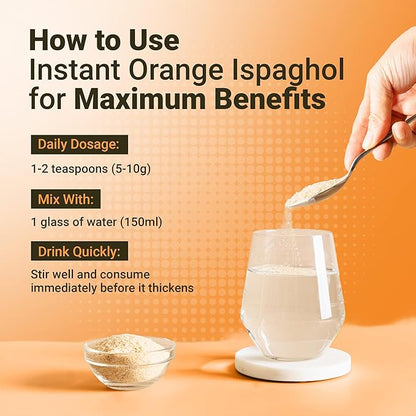 How to Use
Instant Orange Ispaghol
for Maximum Benefits

Daily Dosage:

1-2 teaspoons (5-10g)

Mix With:

1 glass of water (150ml)

Drink Quickly:

Stir well and consume immediately before it thickens