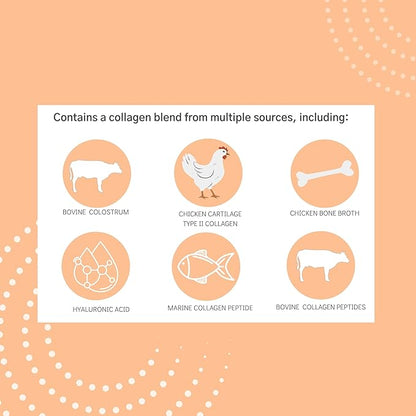 Contains a collagen blend from multiple sources, including:

BOVINE COLOSTRUM

CHICKEN CARTILAGE TYPE II COLLAGEN

CHICKEN BONE BROTH

HYALURONIC ACID

MARINE COLLAGEN PEPTIDE

BOVINE COLLAGEN PEPTIDES