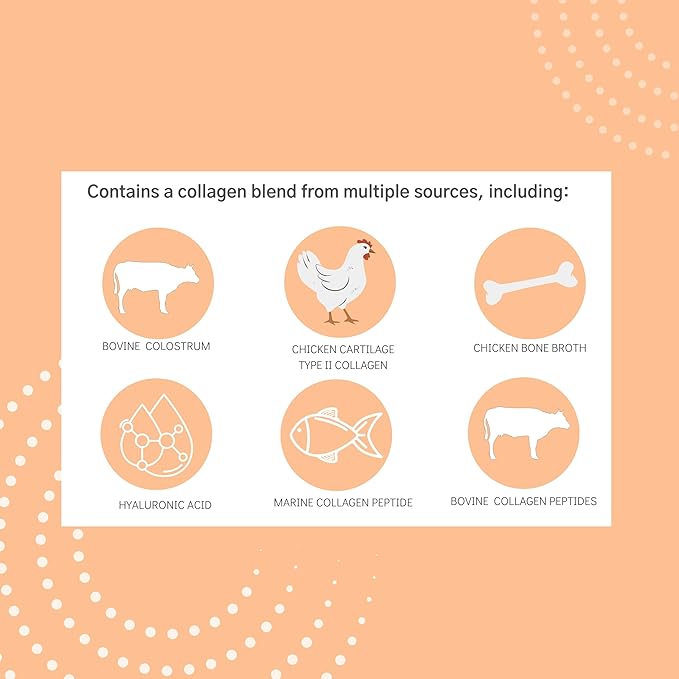 Contains a collagen blend from multiple sources, including:

BOVINE COLOSTRUM

CHICKEN CARTILAGE TYPE II COLLAGEN

CHICKEN BONE BROTH

HYALURONIC ACID

MARINE COLLAGEN PEPTIDE

BOVINE COLLAGEN PEPTIDES