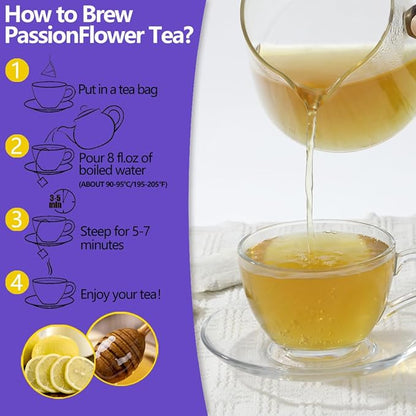 How to Brew PassionFlower Tea?

1

Put in a tea bag

2

Pour 8 fl.oz of boiled water
(ABOUT 90-95°C/195-205°F)

3-5 min

3

Steep for 5-7 minutes

4

Enjoy your tea!