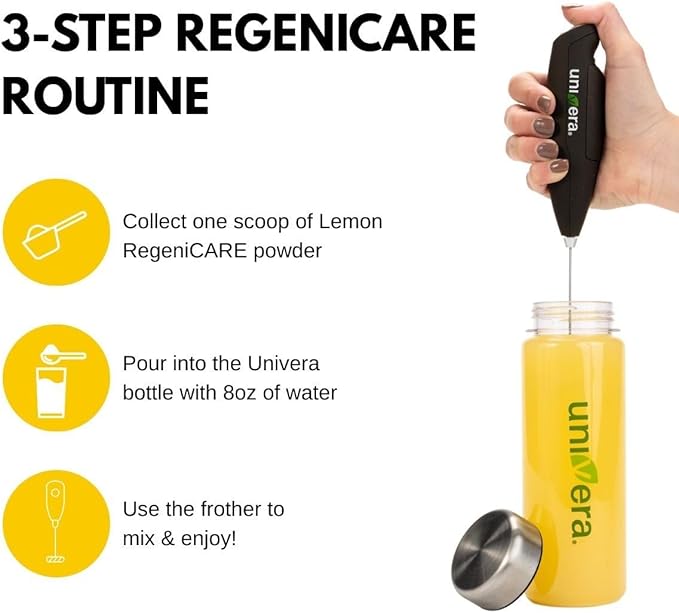 3-STEP REGENICARE ROUTINE

Collect one scoop of Lemon RegeniCARE powder

Pour into the Univera bottle with 8oz of water

Use the frother to mix & enjoy!

univera.

univera.