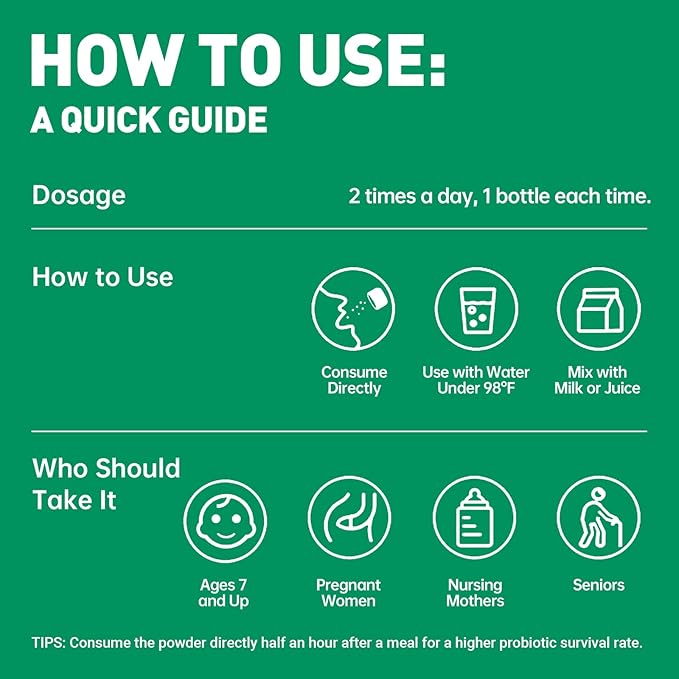 HOW TO USE:
A QUICK GUIDE

Dosage

2 times a day, 1 bottle each time.

How to Use

Consume Directly

Use with Water Under 98°F

Mix with Milk or Juice

Who Should Take It

Ages 7 and Up

Pregnant Women

Nursing Mothers

Seniors

TIPS: Consume the powder directly half an hour after a meal for a higher probiotic survival rate.