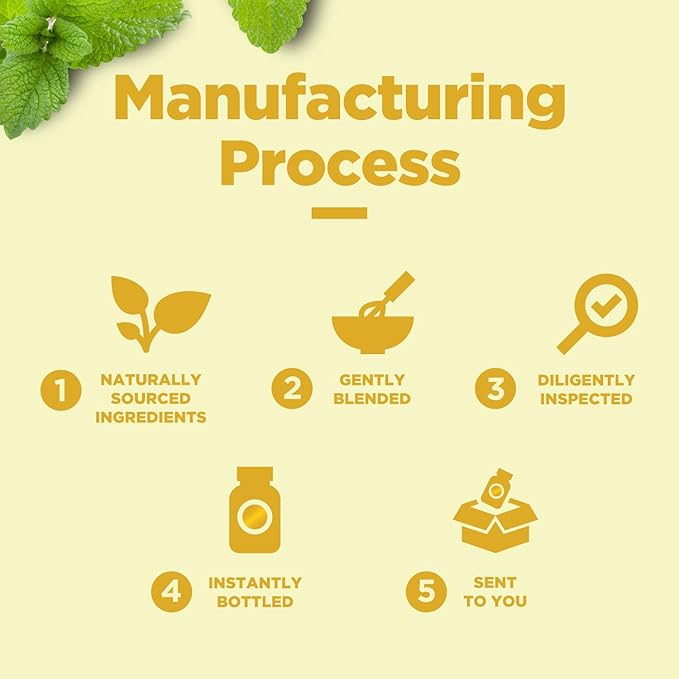 Manufacturing Process

1 NATURALLY SOURCED INGREDIENTS

2 GENTLY BLENDED

3 DILIGENTLY INSPECTED

4 INSTANTLY BOTTLED

5 SENT TO YOU