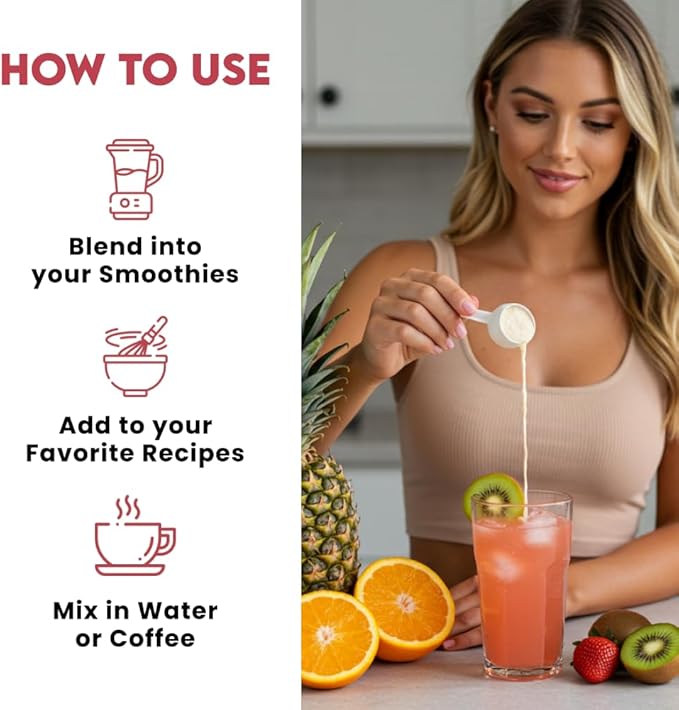 HOW TO USE

Blend into your Smoothies

Add to your Favorite Recipes

Mix in Water or Coffee