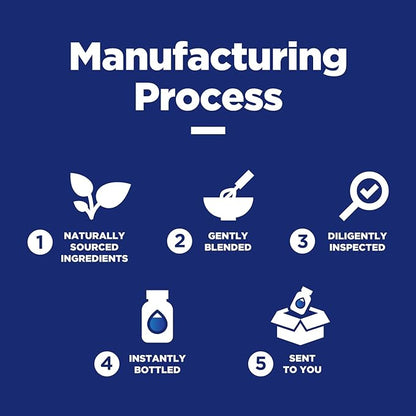 Manufacturing Process

1 NATURALLY SOURCED INGREDIENTS

2 GENTLY BLENDED

3 DILIGENTLY INSPECTED

4 INSTANTLY BOTTLED

5 SENT TO YOU