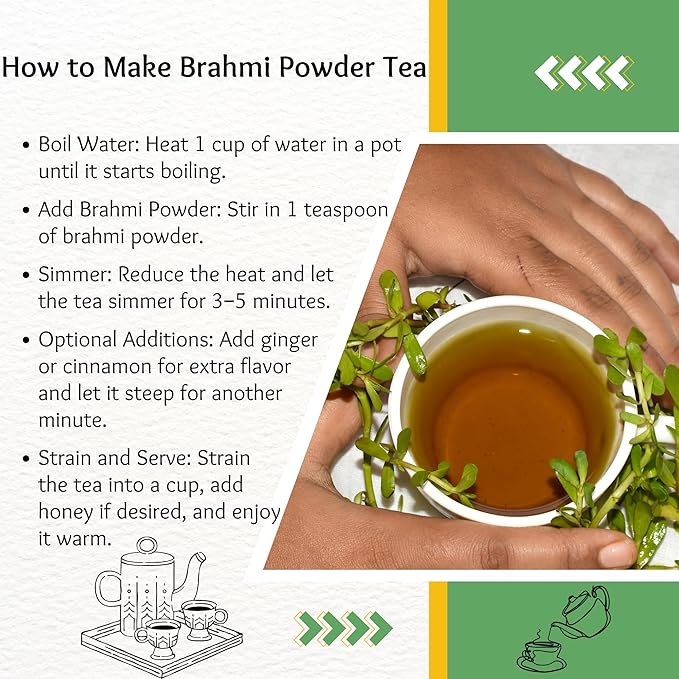 How to Make Brahmi Powder Tea

• Boil Water: Heat 1 cup of water in a pot until it starts boiling.

• Add Brahmi Powder: Stir in 1 teaspoon of brahmi powder.

• Simmer: Reduce the heat and let the tea simmer for 3–5 minutes.

• Optional Additions: Add ginger or cinnamon for extra flavor and let it steep for another minute.

• Strain and Serve: Strain the tea into a cup, add honey if desired, and enjoy it warm.