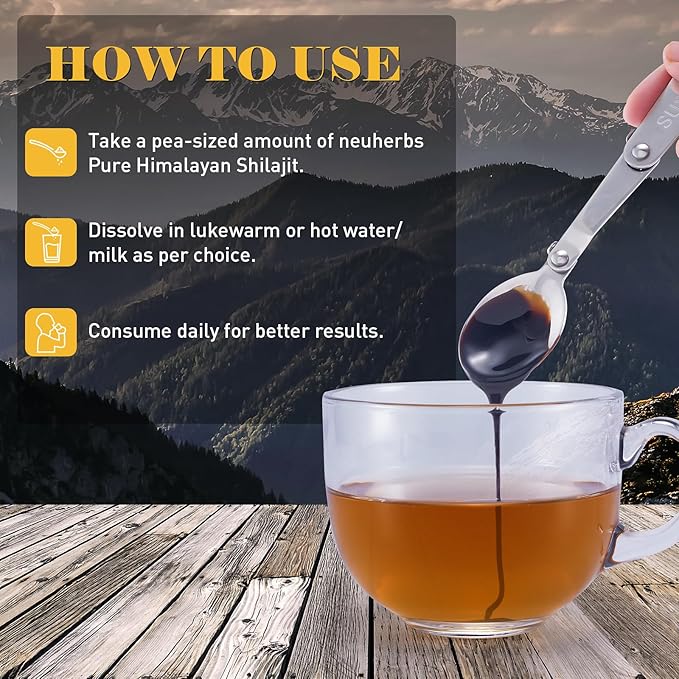 HOW TO USE

Take a pea-sized amount of neuherbs Pure Himalayan Shilajit.

Dissolve in lukewarm or hot water/ milk as per choice.

Consume daily for better results.

SU