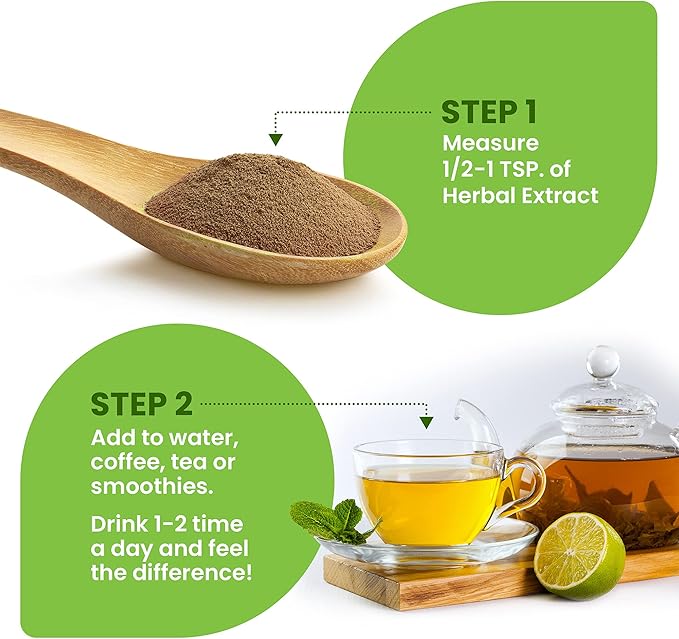 STEP 1
Measure 1/2-1 TSP. of Herbal Extract

STEP 2
Add to water, coffee, tea or smoothies.

Drink 1-2 time a day and feel the difference!