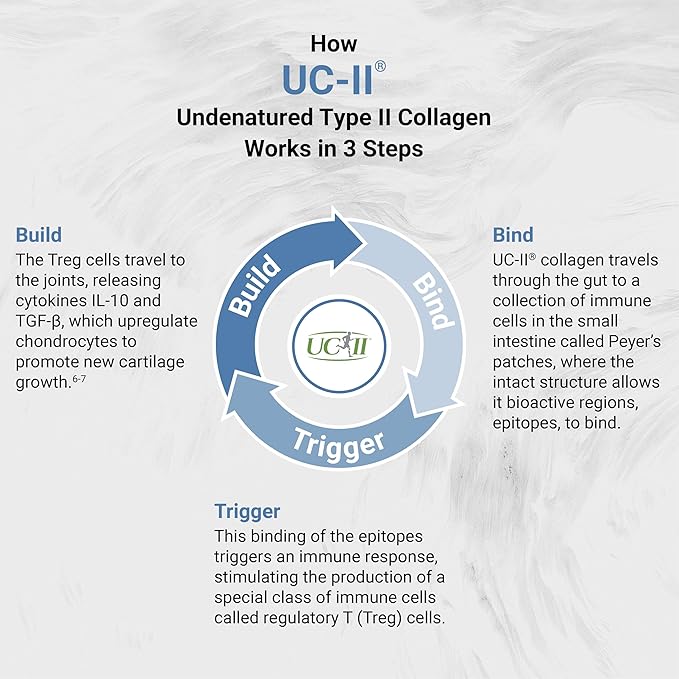 How
UC-II®
Undenatured Type II Collagen
Works in 3 Steps

Build
The Treg cells travel to the joints, releasing cytokines IL-10 and TGF-β, which upregulate chondrocytes to promote new cartilage growth.$^{6-7}$

Build
Bind
Trigger
UC-II

Bind
UC-II® collagen travels through the gut to a collection of immune cells in the small intestine called Peyer's patches, where the intact structure allows it bioactive regions, epitopes, to bind.

Trigger
This binding of the epitopes triggers an immune response, stimulating the production of a special class of immune cells called regulatory T (Treg) cells.