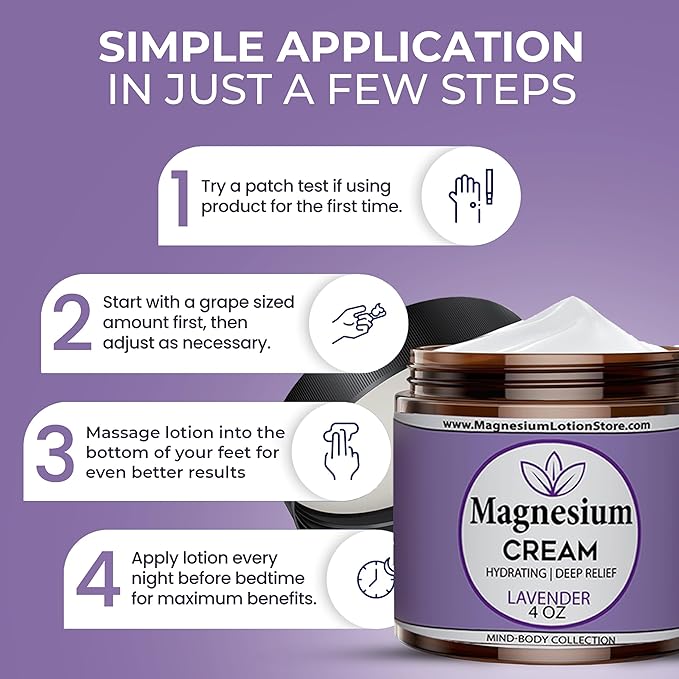 SIMPLE APPLICATION IN JUST A FEW STEPS

1 Try a patch test if using product for the first time.

2 Start with a grape sized amount first, then adjust as necessary.

3 Massage lotion into the bottom of your feet for even better results

4 Apply lotion every night before bedtime for maximum benefits.

www.MagnesiumLotionStore.com

Magnesium

CREAM

HYDRATING | DEEP RELIEF

LAVENDER

4 OZ

MIND-BODY COLLECTION