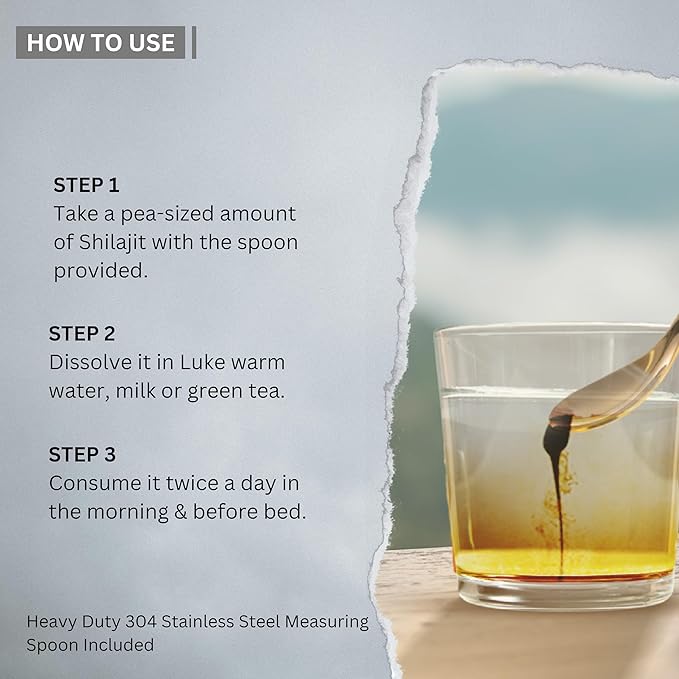 HOW TO USE

STEP 1
Take a pea-sized amount of Shilajit with the spoon provided.

STEP 2
Dissolve it in Luke warm water, milk or green tea.

STEP 3
Consume it twice a day in the morning & before bed.

Heavy Duty 304 Stainless Steel Measuring Spoon Included