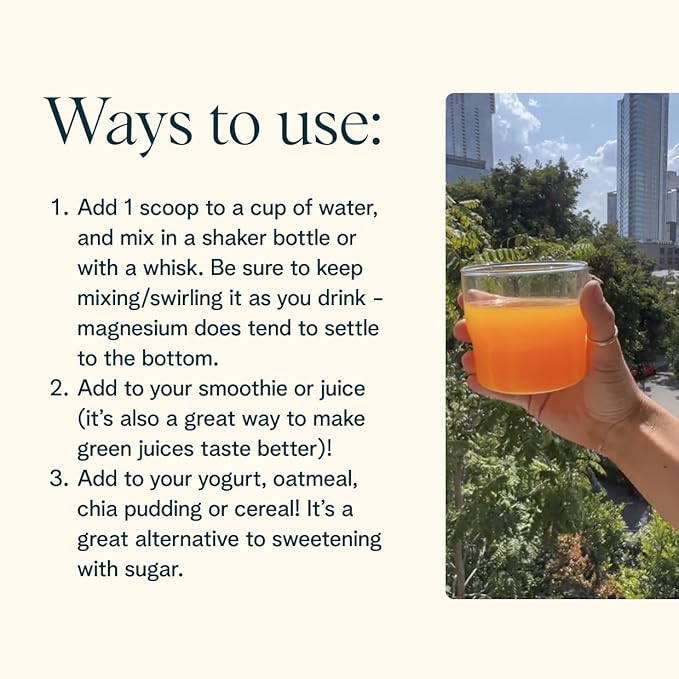 Ways to use:

1. Add 1 scoop to a cup of water, and mix in a shaker bottle or with a whisk. Be sure to keep mixing/swirling it as you drink - magnesium does tend to settle to the bottom.
2. Add to your smoothie or juice (it's also a great way to make green juices taste better)!
3. Add to your yogurt, oatmeal, chia pudding or cereal! It's a great alternative to sweetening with sugar.