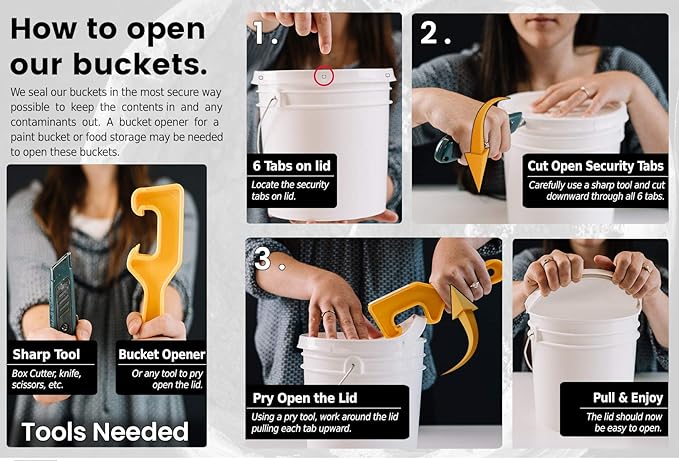 How to open our buckets.

We seal our buckets in the most secure way possible to keep the contents in and any contaminants out. A bucket opener for a paint bucket or food storage may be needed to open these buckets.

Sharp Tool
Box Cutter, knife, scissors, etc.

Bucket Opener
Or any tool to pry open the lid.

Tools Needed

1.

6 Tabs on lid
Locate the security tabs on lid.

2.

Cut Open Security Tabs
Carefully use a sharp tool and cut downward through all 6 tabs.

3.

Pry Open the Lid
Using a pry tool, work around the lid pulling each tab upward.

Pull & Enjoy
The lid should now be easy to open.