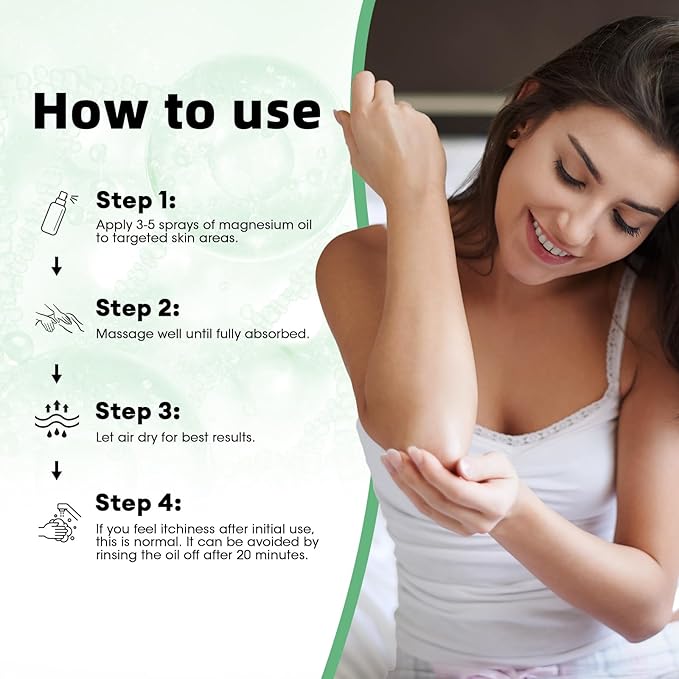 How to use

Step 1:
Apply 3-5 sprays of magnesium oil to targeted skin areas.

Step 2:
Massage well until fully absorbed.

Step 3:
Let air dry for best results.

Step 4:
If you feel itchiness after initial use, this is normal. It can be avoided by rinsing the oil off after 20 minutes.