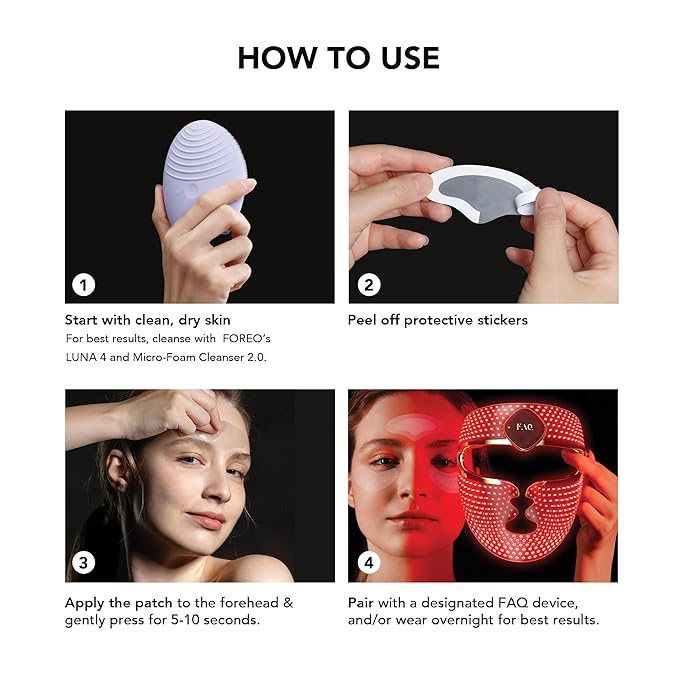 HOW TO USE

1

Start with clean, dry skin
For best results, cleanse with FOREO's LUNA 4 and Micro-Foam Cleanser 2.0.

2

Peel off protective stickers

3

Apply the patch to the forehead & gently press for 5-10 seconds.

FAQ

4

Pair with a designated FAQ device, and/or wear overnight for best results.