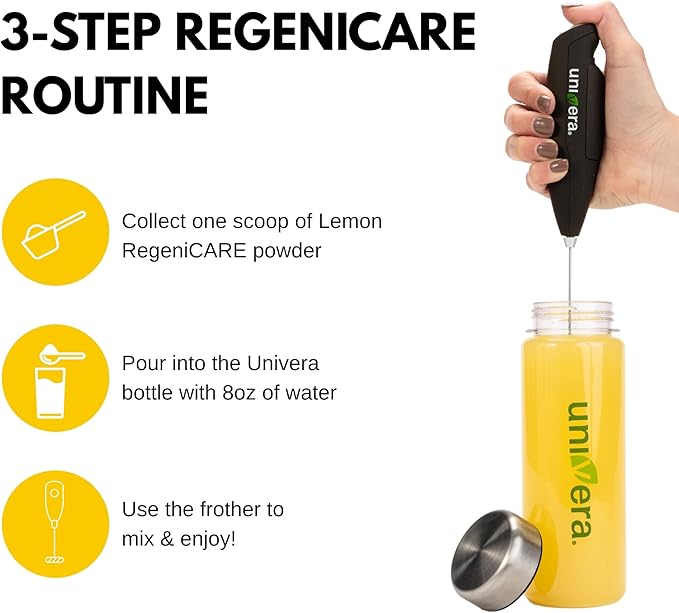 3-STEP REGENICARE ROUTINE

Collect one scoop of Lemon RegeniCARE powder

Pour into the Univera bottle with 8oz of water

Use the frother to mix & enjoy!

univera.

univera.