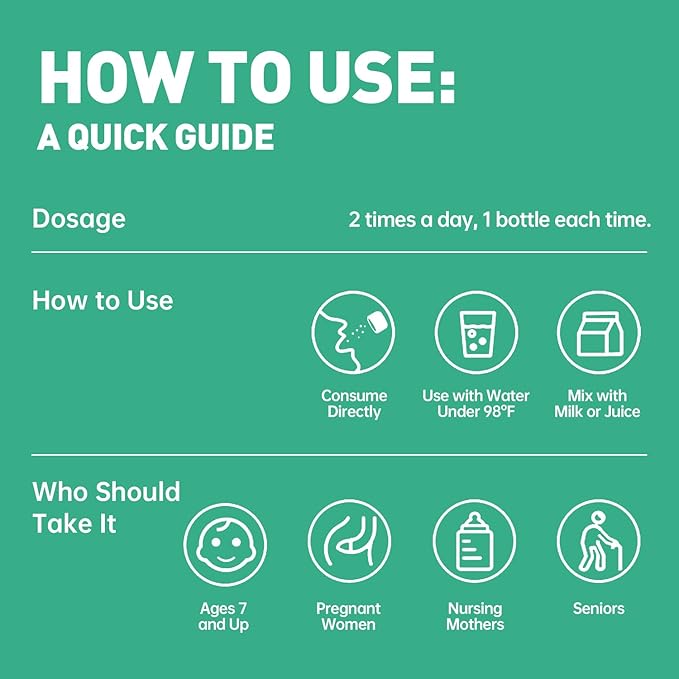 HOW TO USE:
A QUICK GUIDE

Dosage

2 times a day, 1 bottle each time.

How to Use

Consume Directly

Use with Water Under 98°F

Mix with Milk or Juice

Who Should Take It

Ages 7 and Up

Pregnant Women

Nursing Mothers

Seniors