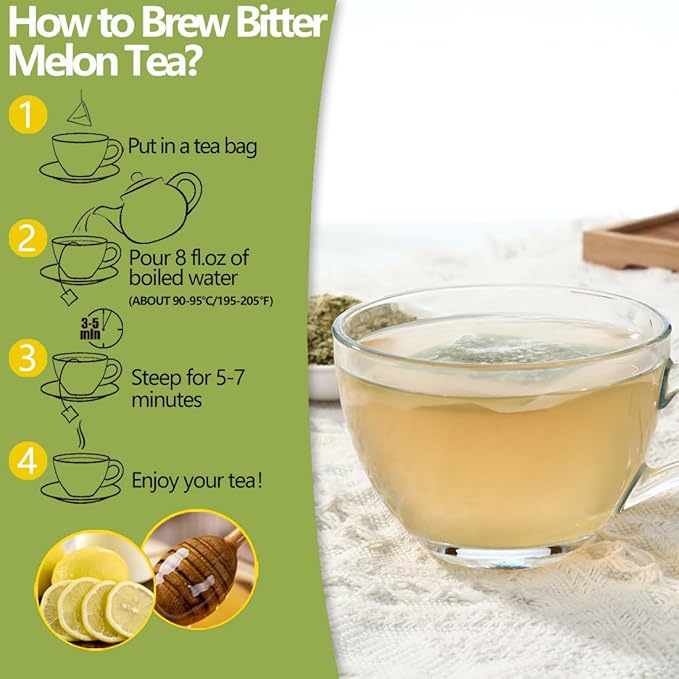 How to Brew Bitter Melon Tea?

1

Put in a tea bag

2

Pour 8 fl.oz of boiled water

(ABOUT 90-95°C/195-205°F)

3-5 min

3

Steep for 5-7 minutes

4

Enjoy your tea!